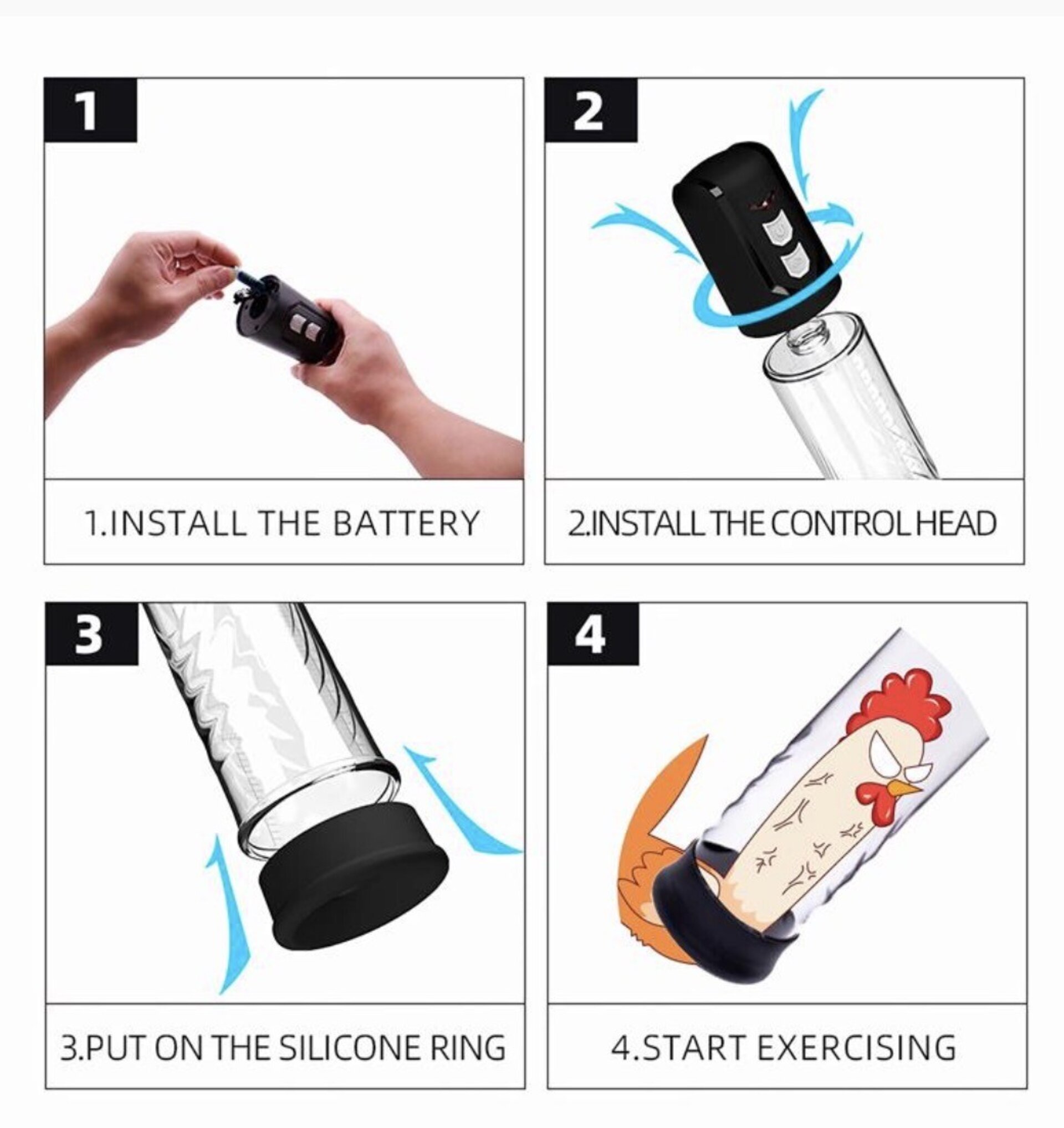 1

1.INSTALL THE BATTERY

2

2.INSTALL THE CONTROL HEAD

3

3.PUT ON THE SILICONE RING

4

4.START EXERCISING